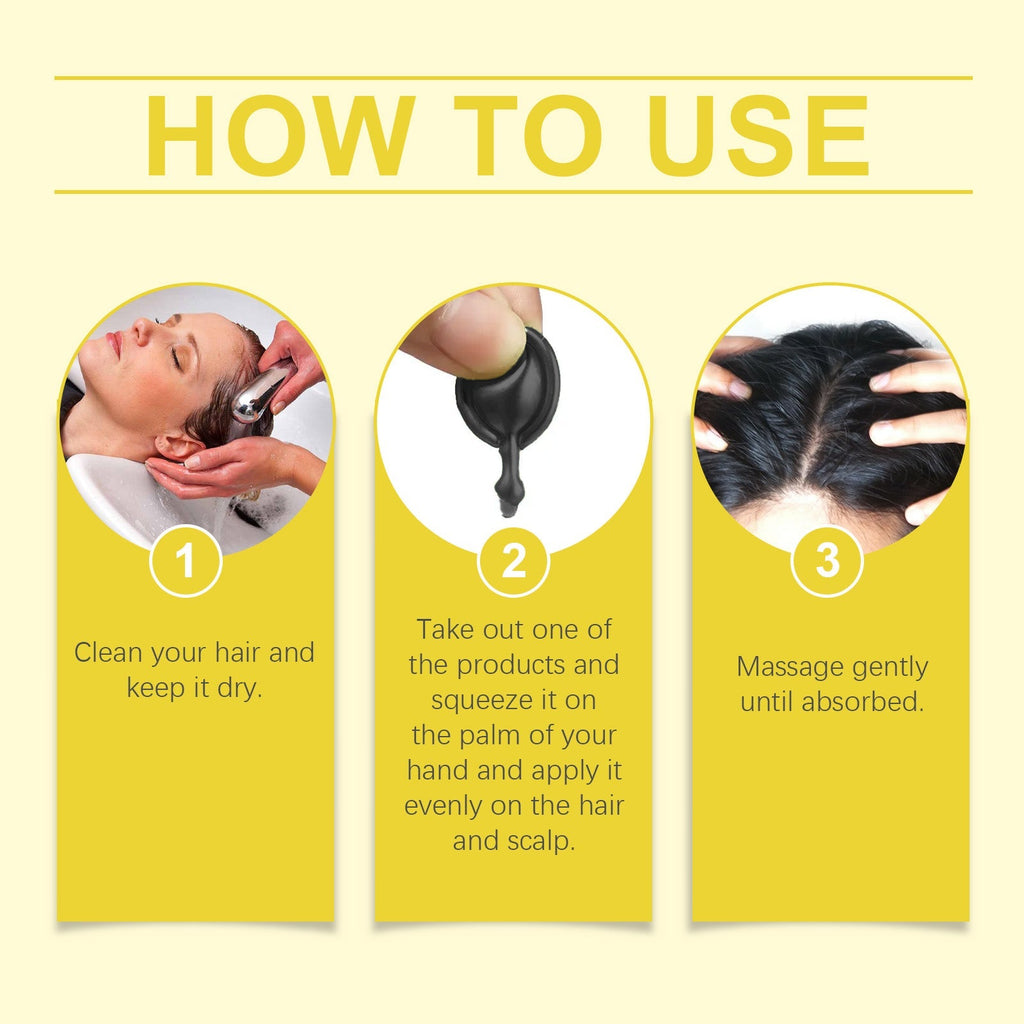 HOW TO USE

1

Clean your hair and keep it dry.

2

Take out one of the products and squeeze it on the palm of your hand and apply it evenly on the hair and scalp.

3

Massage gently until absorbed.